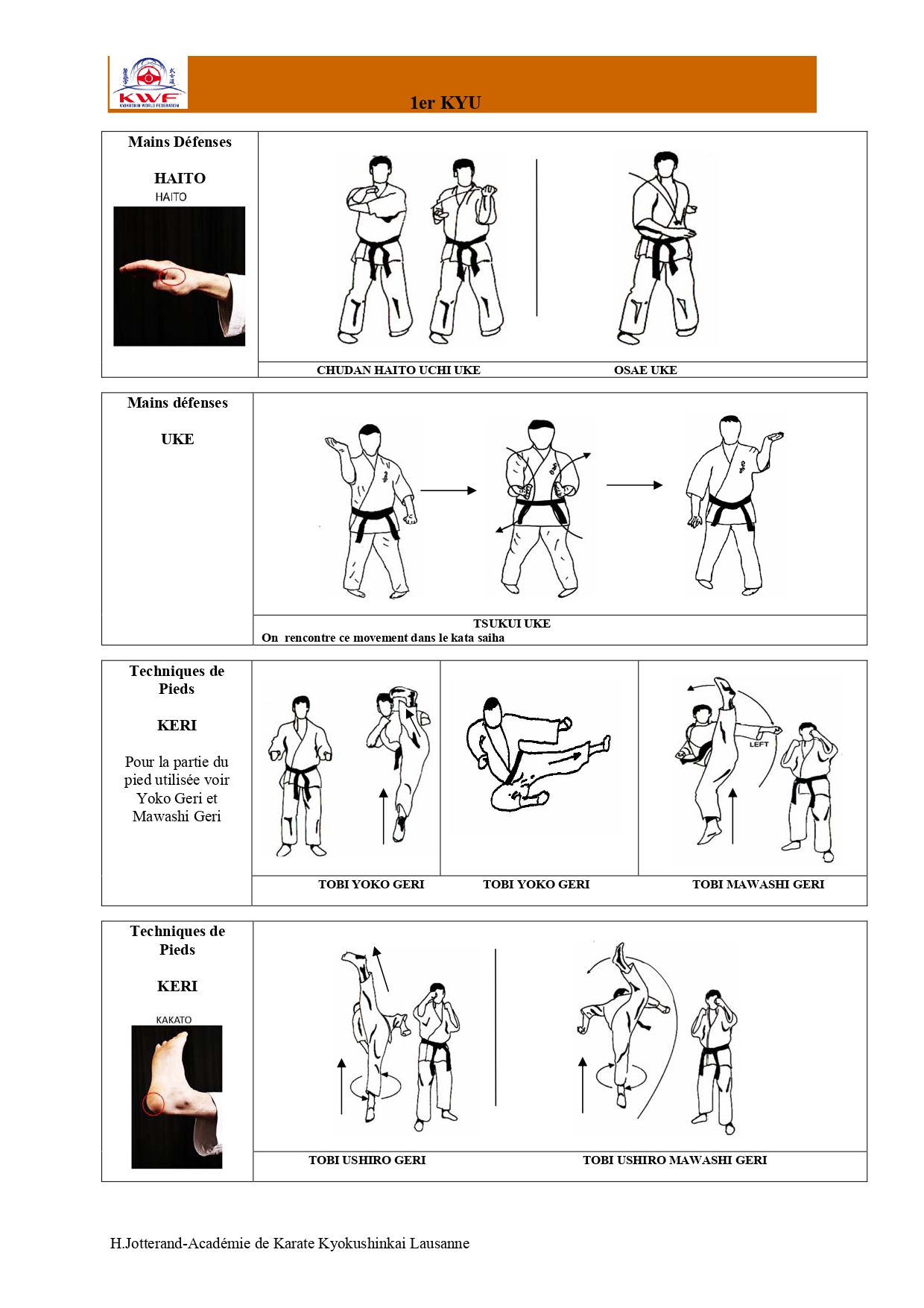 KWF
KYOKUSHIN WORLD FEDERATION

1er KYU

Mains Défenses

HAITO

HAITO

CHUDAN HAITO UCHI UKE

OSAE UKE

Mains défenses

UKE

TSUKUI UKE

On rencontre ce movement dans le kata saiha

Techniques de Pieds

KERI

Pour la partie du pied utilisée voir Yoko Geri et Mawashi Geri

LEFT

TOBI YOKO GERI

TOBI YOKO GERI

TOBI MAWASHI GERI

Techniques de Pieds

KERI

KAKATO

TOBI USHIRO GERI

TOBI USHIRO MAWASHI GERI

H.Jotterand-Académie de Karate Kyokushinkai Lausanne